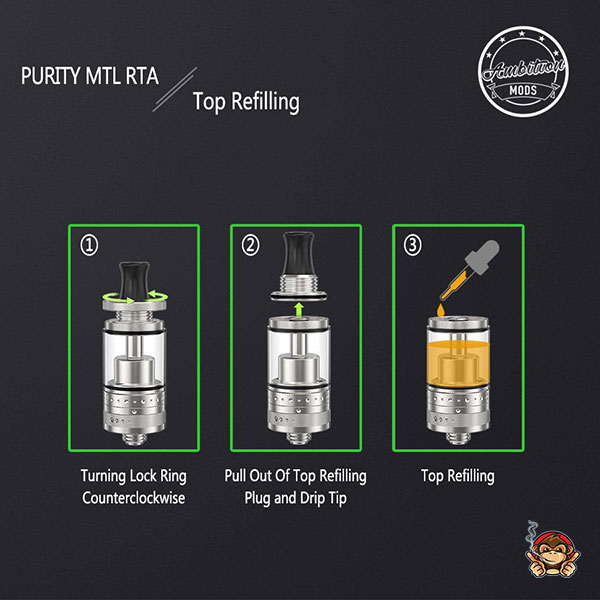 PURITY MTL RTA

Top Refilling

Ambition MODS

①

Turning Lock Ring Counterclockwise

②

Pull Out Of Top Refilling Plug and Drip Tip

③

Top Refilling