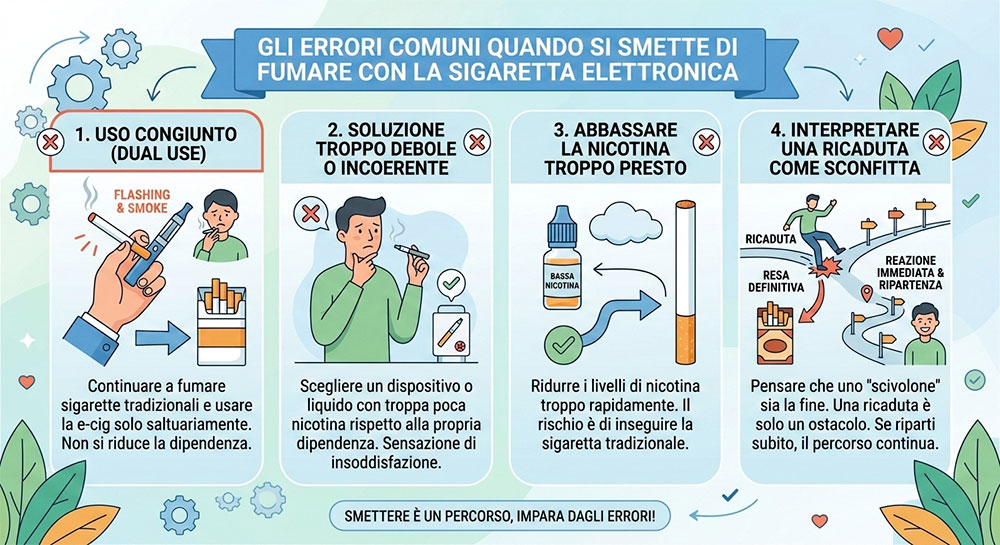 GLI ERRORI COMUNI QUANDO SI SMETTE DI FUMARE CON LA SIGARETTA ELETTRONICA

1. USO CONGIUNTO (DUAL USE)

FLASHING & SMOKE

Continuare a fumare sigarette tradizionali e usare la e-cig solo saltuariamente. Non si riduce la dipendenza.

2. SOLUZIONE TROPPO DEBOLE O INCOERENTE

Scegliere un dispositivo o liquido con troppa poca nicotina rispetto alla propria dipendenza. Sensazione di insoddisfazione.

3. ABBASSARE LA NICOTINA TROPPO PRESTO

BASSA NICOTINA

Ridurre i livelli di nicotina troppo rapidamente. Il rischio è di inseguire la sigaretta tradizionale.

4. INTERPRETARE UNA RICADUTA COME SCONFITTA

RICADUTA

RESA DEFINITIVA

REAZIONE IMMEDIATA & RIPARTENZA

Pensare che uno "scivolone" sia la fine. Una ricaduta è solo un ostacolo. Se riparti subito, il percorso continua.

SMETTERE È UN PERCORSO, IMPARA DAGLI ERRORI!